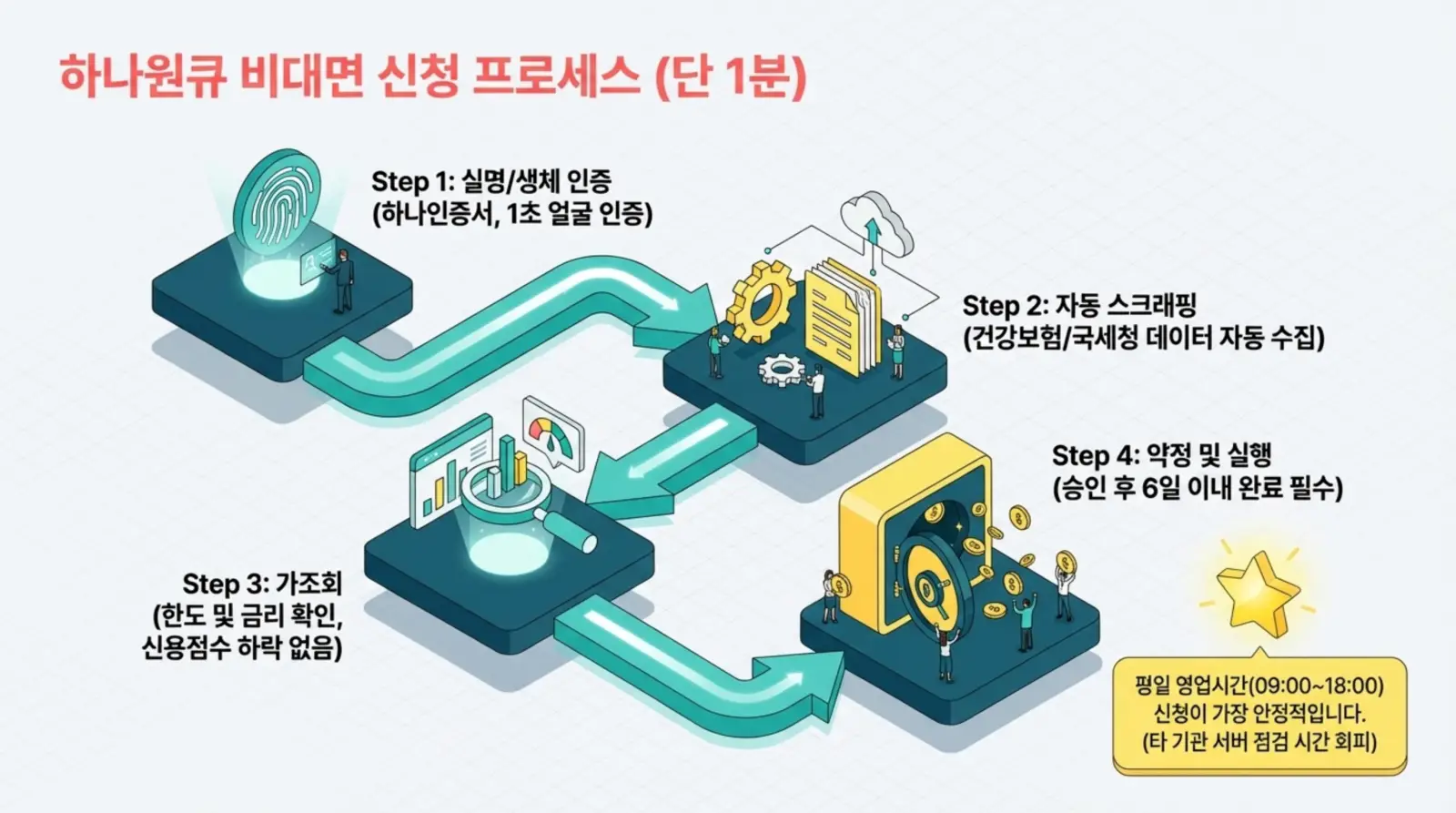 하나원큐 비대면 신청 프로세스 (단 1분)

Step 1: 실명/생체 인증
(하나인증서, 1초 얼굴 인증)

Step 2: 자동 스크래핑
(건강보험/국세청 데이터 자동 수집)

Step 3: 가조회
(한도 및 금리 확인, 신용점수 하락 없음)

Step 4: 약정 및 실행
(승인 후 6일 이내 완료 필수)

평일 영업시간(09:00~18:00) 신청이 가장 안정적입니다. (타 기관 서버 점검 시간 회피)